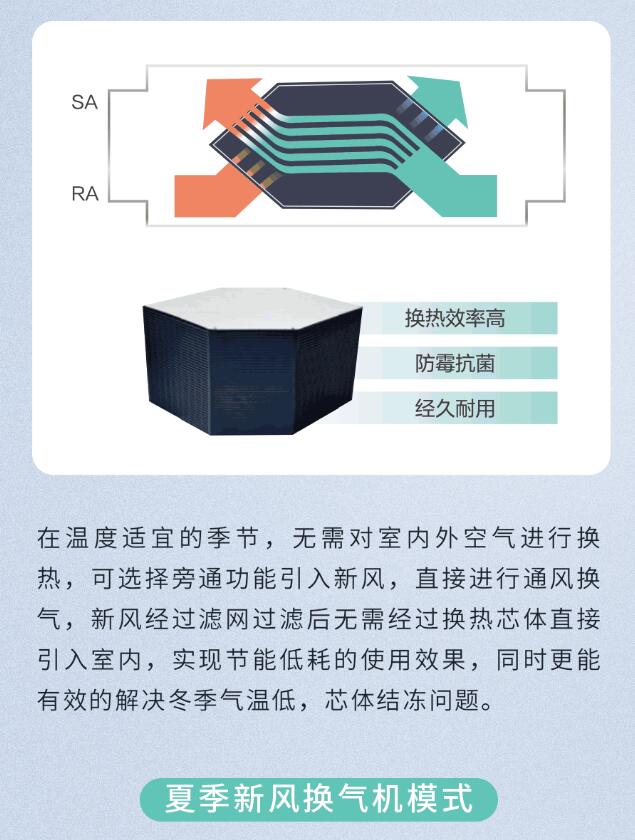 SA

RA

换热效率高

防霉抗菌

经久耐用

在温度适宜的季节，无需对室内外空气进行换热，可选择旁通功能引入新风，直接进行通风换气，新风经过滤网过滤后无需经过换热芯体直接引入室内，实现节能低耗的使用效果，同时更能有效的解决冬季气温低，芯体结冻问题。

夏季新风换气机模式