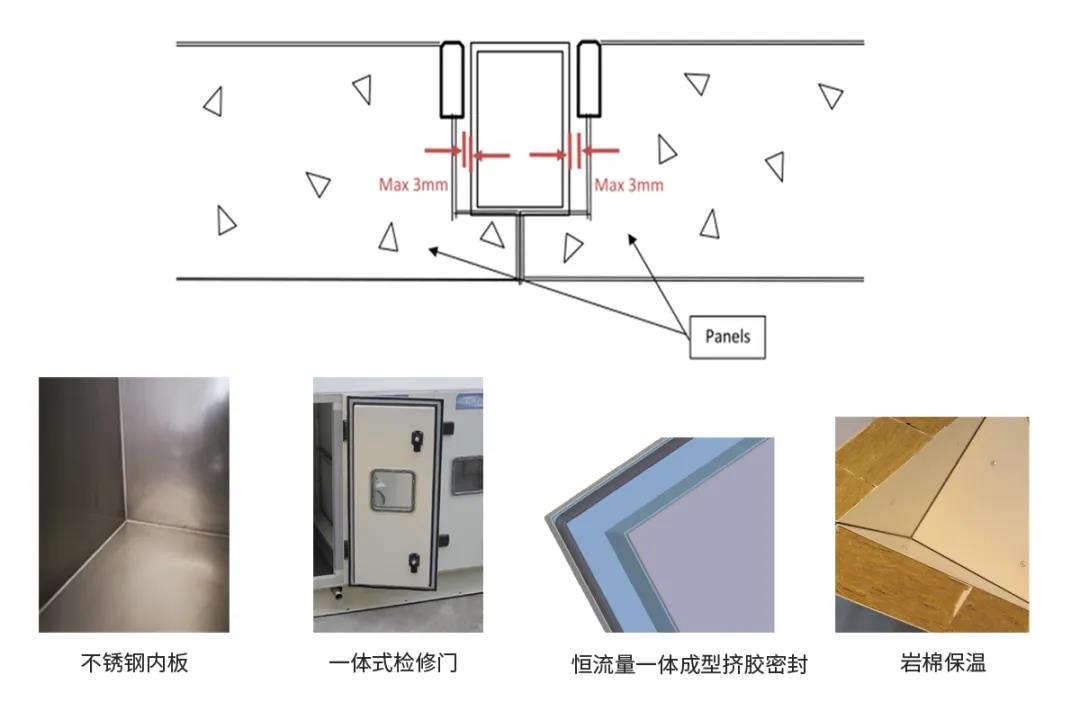 Max 3mm
Max 3mm
Panels

不锈钢内板
一体式检修门
恒流量一体成型挤胶密封
岩棉保温